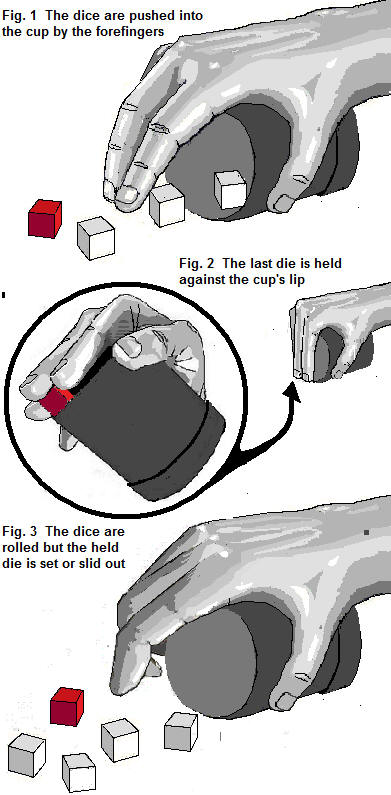 Fig. 1 The dice are pushed into the cup by the forefingers

Fig. 2 The last die is held against the cup's lip

Fig. 3 The dice are rolled but the held die is set or slid out